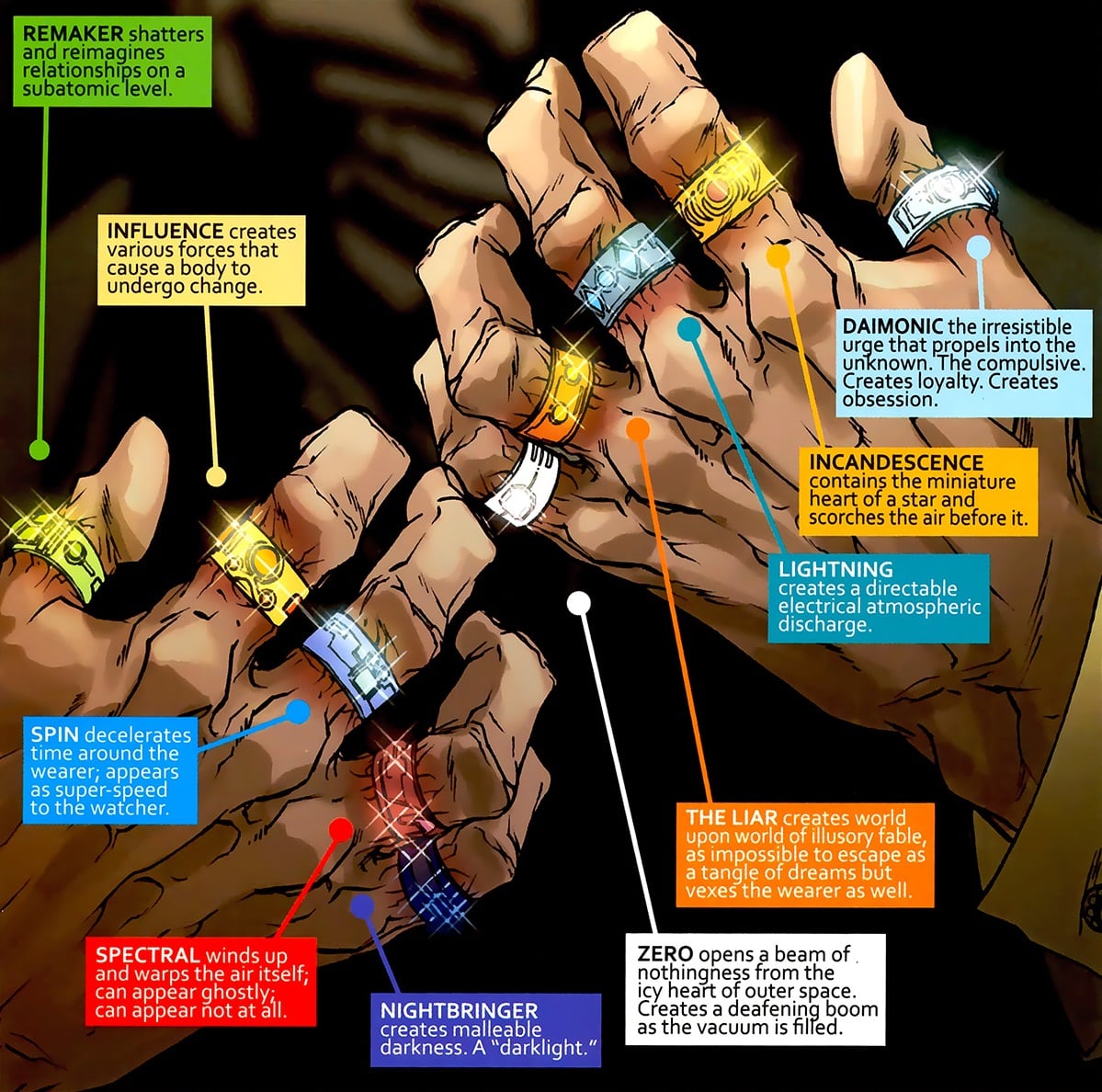 REMAKER shatters and reimagines relationships on a subatomic level.

INFLUENCE creates various forces that cause a body to undergo change.

DAIMONIC the irresistible urge that propels into the unknown. The compulsive. Creates loyalty. Creates obsession.

INCANDESCENCE contains the miniature heart of a star and scorches the air before it.

LIGHTNING creates a directable electrical atmospheric discharge.

SPIN decelerates time around the wearer; appears as super-speed to the watcher.

THE LIAR creates world upon world of illusory fable, as impossible to escape as a tangle of dreams but vexes the wearer as well.

SPECTRAL winds up and warps the air itself; can appear ghostly; can appear not at all.

NIGHTBRINGER creates malleable darkness. A "darklight."

ZERO opens a beam of nothingness from the icy heart of outer space. Creates a deafening boom as the vacuum is filled.